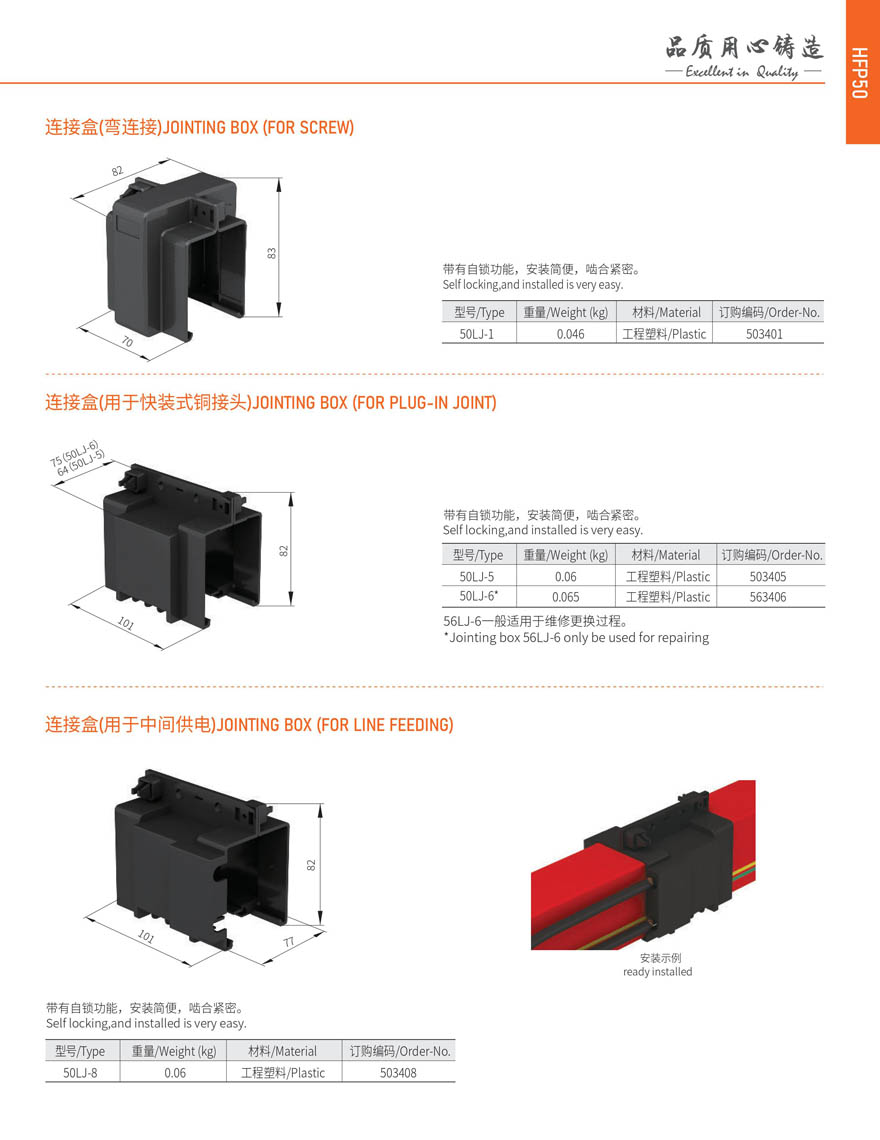 品质用心铸造
— Excellent in Quality —

HFP50

连接盒(弯连接)JOINTING BOX (FOR SCREW)

82
83
70

带有自锁功能，安装简便，啮合紧密。
Self locking,and installed is very easy.

| 型号/Type | 重量/Weight (kg) | 材料/Material | 订购编码/Order-No. |
|---|---|---|---|
| 50LJ-1 | 0.046 | 工程塑料/Plastic | 503401 |

连接盒(用于快装式铜接头)JOINTING BOX (FOR PLUG-IN JOINT)

75 (50LJ-6)
64 (50LJ-5)
82
101

带有自锁功能，安装简便，啮合紧密。
Self locking,and installed is very easy.

| 型号/Type | 重量/Weight (kg) | 材料/Material | 订购编码/Order-No. |
|---|---|---|---|
| 50LJ-5 | 0.06 | 工程塑料/Plastic | 503405 |
| 50LJ-6* | 0.065 | 工程塑料/Plastic | 563406 |

56LJ-6一般适用于维修更换过程。
*Jointing box 56LJ-6 only be used for repairing

连接盒(用于中间供电)JOINTING BOX (FOR LINE FEEDING)

82
101
77

安装示例
ready installed

带有自锁功能，安装简便，啮合紧密。
Self locking,and installed is very easy.

| 型号/Type | 重量/Weight (kg) | 材料/Material | 订购编码/Order-No. |
|---|---|---|---|
| 50LJ-8 | 0.06 | 工程塑料/Plastic | 503408 |